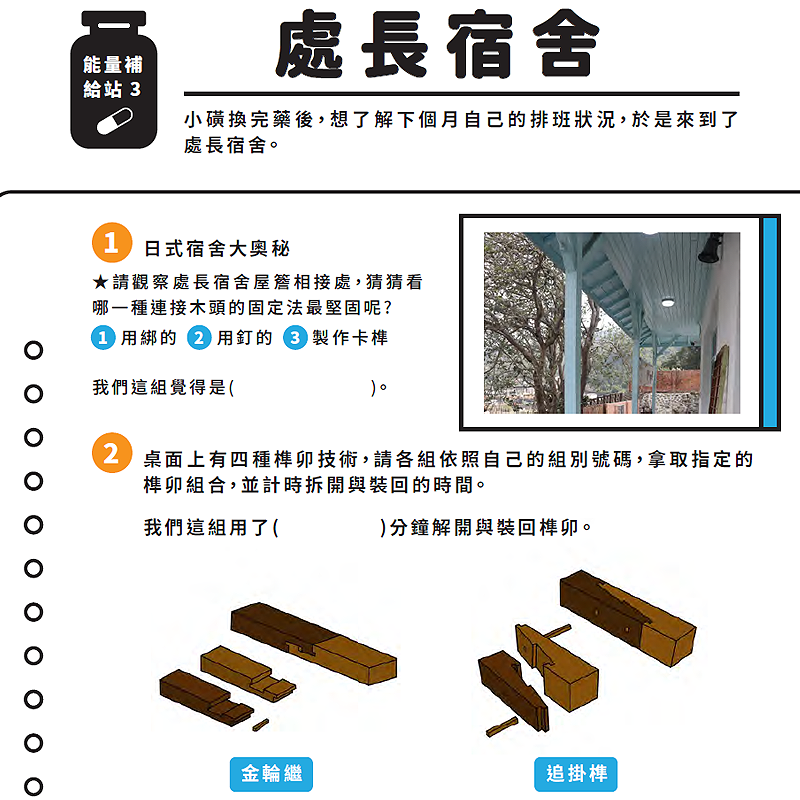 能量補給站 3

處長宿舍

小磺換完藥後，想了解下個月自己的排班狀況，於是來到了處長宿舍。

1 日式宿舍大奧秘

★請觀察處長宿舍屋簷相接處，猜猜看哪一種連接木頭的固定法最堅固呢？

1 用綁的 2 用釘的 3 製作卡榫

我們這組覺得是(　　　　　　　)。

2 桌面上有四種榫卯技術，請各組依照自己的組別號碼，拿取指定的榫卯組合，並計時拆開與裝回的時間。

我們這組用了(　　　　　)分鐘解開與裝回榫卯。

金輪繼

追掛榫