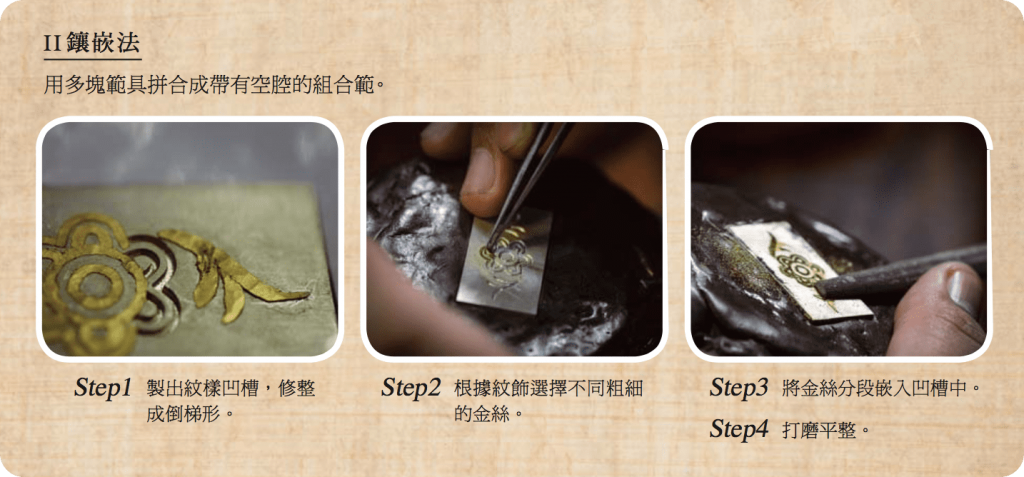 II 鑲嵌法

用多塊範具拼合成帶有空腔的組合範。

Step1 製出紋樣凹槽，修整成倒梯形。

Step2 根據紋飾選擇不同粗細的金絲。

Step3 將金絲分段嵌入凹槽中。

Step4 打磨平整。