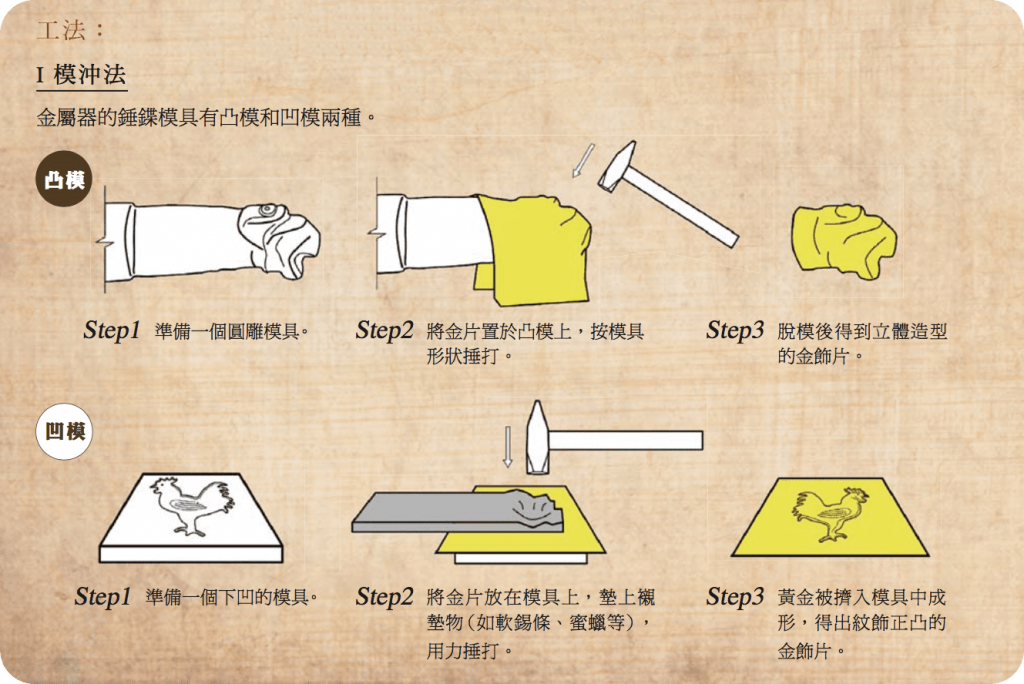 工法：

I 模沖法

金屬器的錘鍱模具有凸模和凹模兩種。

凸模

Step1 準備一個圓雕模具。

Step2 將金片置於凸模上，按模具形狀捶打。

Step3 脫模後得到立體造型的金飾片。

凹模

Step1 準備一個下凹的模具。

Step2 將金片放在模具上，墊上襯墊物（如軟錫條、蜜蠟等），用力捶打。

Step3 黃金被擠入模具中成形，得出紋飾正凸的金飾片。