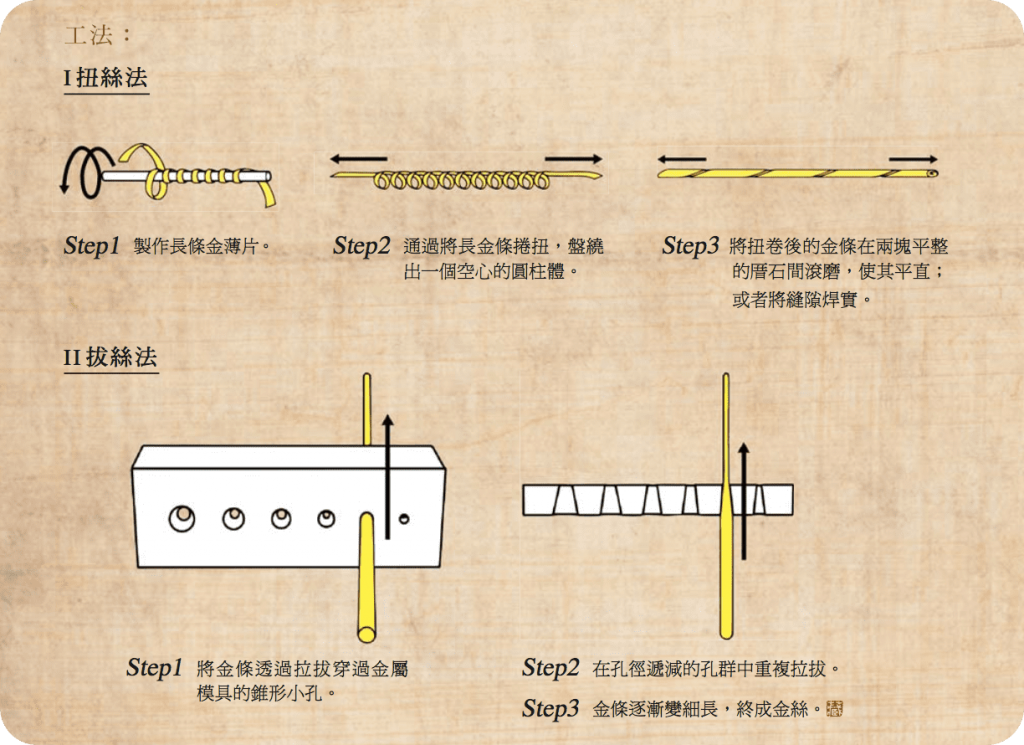 工法：

I 扭絲法

Step1 製作長條金薄片。

Step2 通過將長金條捲扭，盤繞出一個空心的圓柱體。

Step3 將扭卷後的金條在兩塊平整的厝石間滾磨，使其平直；或者將縫隙焊實。

II 拔絲法

Step1 將金條透過拉拔穿過金屬模具的錐形小孔。

Step2 在孔徑遞減的孔群中重複拉拔。

Step3 金條逐漸變細長，終成金絲。