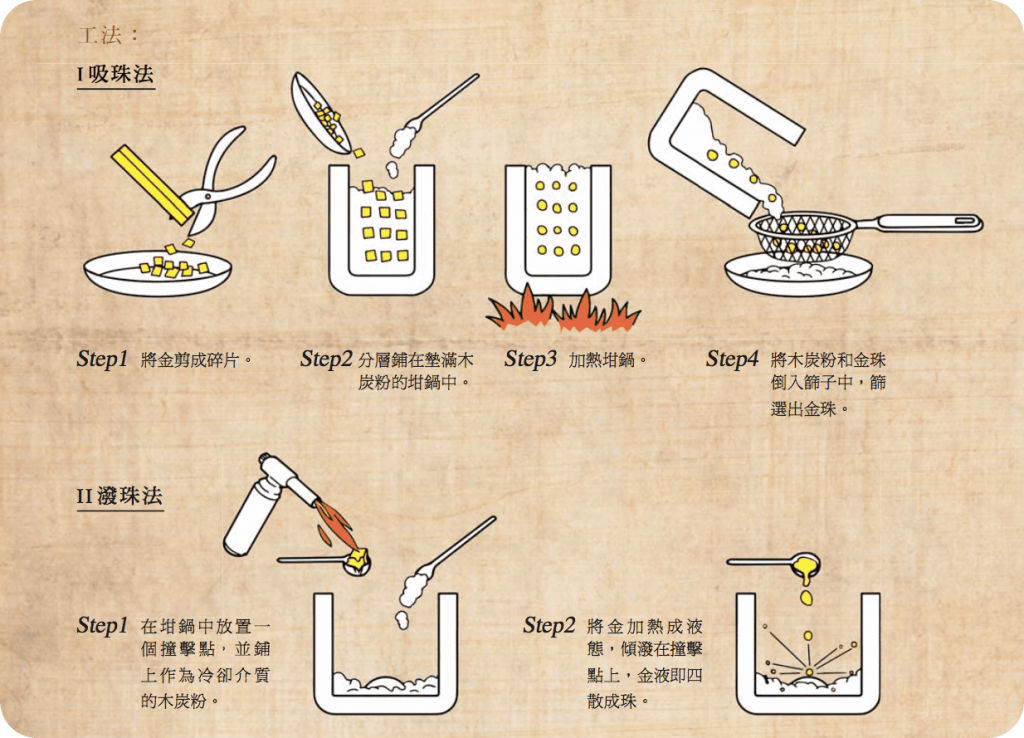 工法：

I 吸珠法

Step1 將金剪成碎片。

Step2 分層鋪在墊滿木炭粉的坩鍋中。

Step3 加熱坩鍋。

Step4 將木炭粉和金珠倒入篩子中，篩選出金珠。

II 潑珠法

Step1 在坩鍋中放置一個撞擊點，並鋪上作為冷卻介質的木炭粉。

Step2 將金加熱成液態，傾潑在撞擊點上，金液即四散成珠。