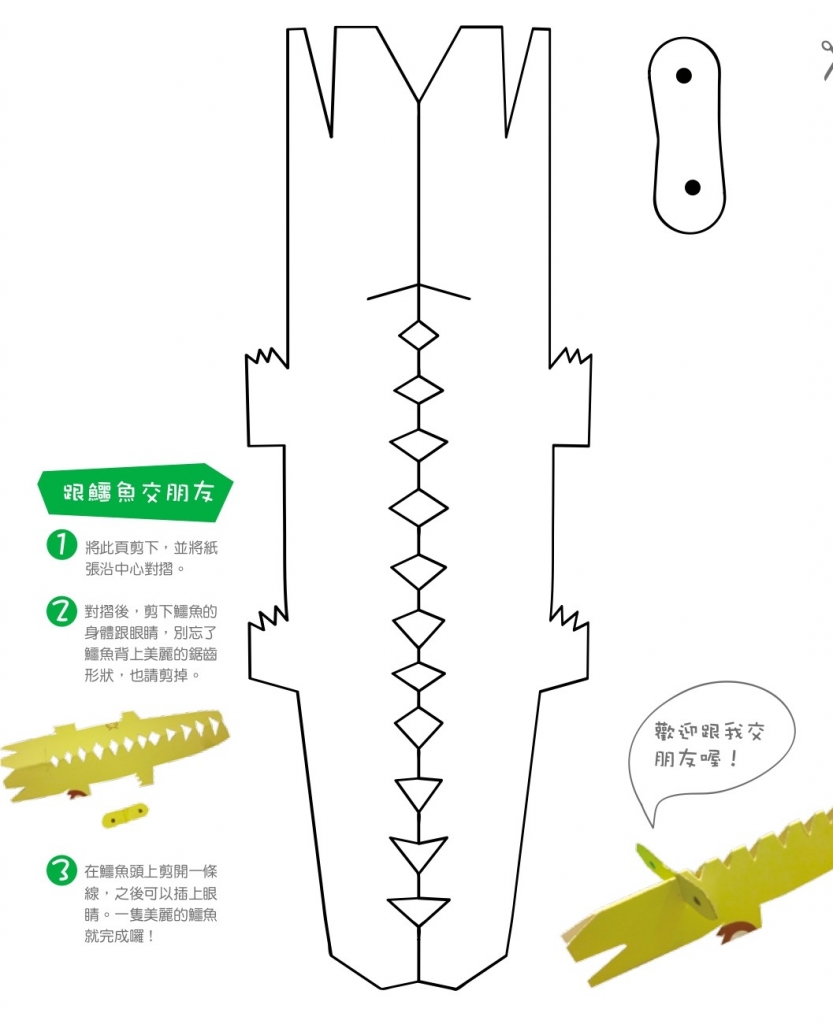 跟鱷魚交朋友

1 將此頁剪下，並將紙張沿中心對摺。

2 對摺後，剪下鱷魚的身體跟眼睛，別忘了鱷魚背上美麗的鋸齒形狀，也請剪掉。

3 在鱷魚頭上剪開一條線，之後可以插上眼睛。一隻美麗的鱷魚就完成囉！

歡迎跟我交朋友喔！