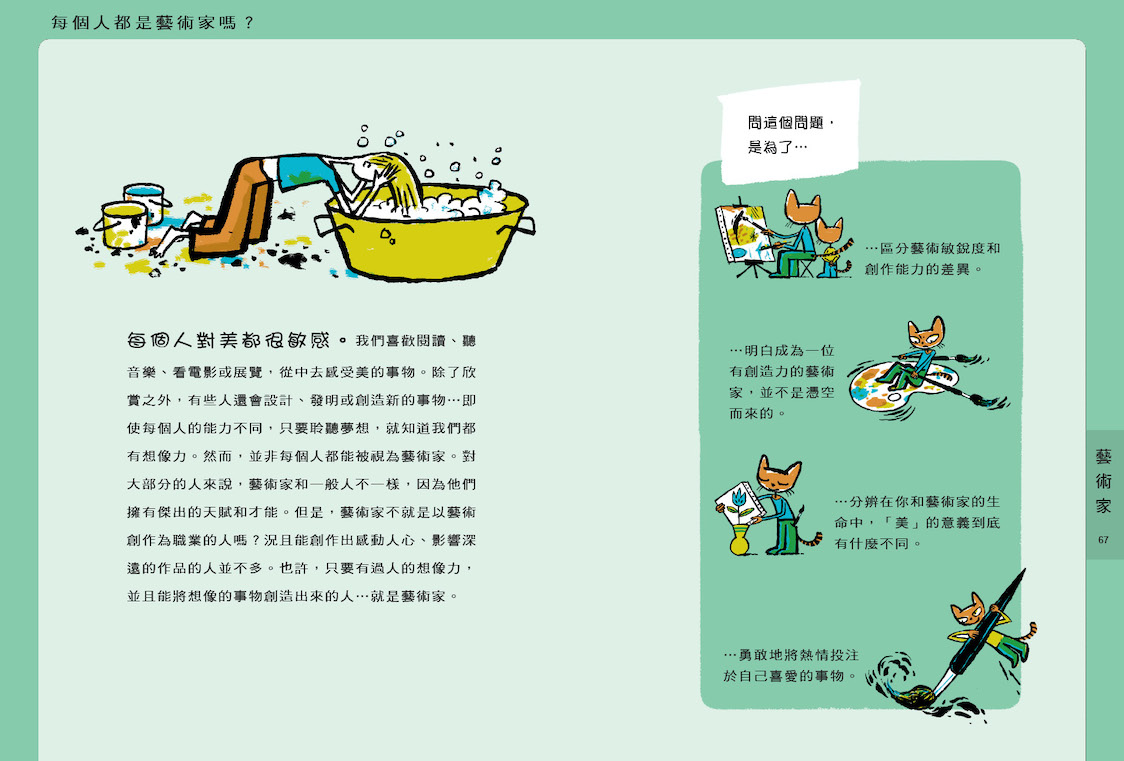 每個人都是藝術家嗎？

每個人對美都很敏感。我們喜歡閱讀、聽音樂、看電影或展覽，從中去感受美的事物。除了欣賞之外，有些人還會設計、發明或創造新的事物…即使每個人的能力不同，只要聆聽夢想，就知道我們都有想像力。然而，並非每個人都能被視為藝術家。對大部分的人來說，藝術家和一般人不一樣，因為他們擁有傑出的天賦和才能。但是，藝術家不就是以藝術創作為職業的人嗎？況且能創作出感動人心、影響深遠的作品的人並不多。也許，只要有過人的想像力，並且能將想像的事物創造出來的人…就是藝術家。

問這個問題，是為了…

…區分藝術敏銳度和創作能力的差異。

…明白成為一位有創造力的藝術家，並不是憑空而來的。

…分辨在你和藝術家的生命中，「美」的意義到底有什麼不同。

…勇敢地將熱情投注於自己喜愛的事物。

藝術家

67